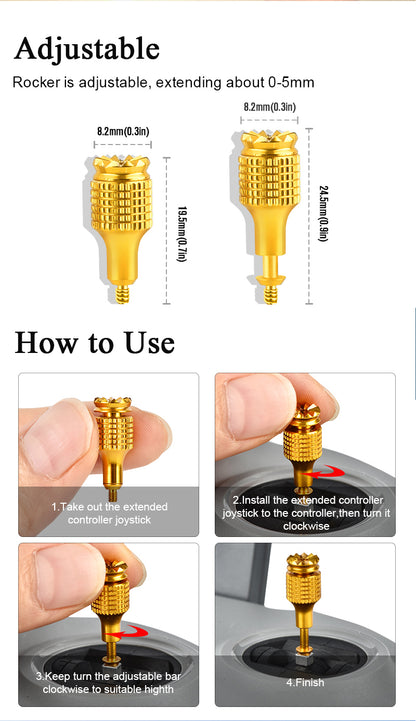 Adjustable

Rocker is adjustable, extending about 0-5mm

8.2mm(0.3in)

19.5mm(0.7in)

8.2mm(0.3in)

24.5mm(0.9in)

How to Use

1.Take out the extended controller joystick

2.Install the extended controller joystick to the controller,then turn it clockwise

3.Keep turn the adjustable bar clockwise to suitable highth

4.Finish