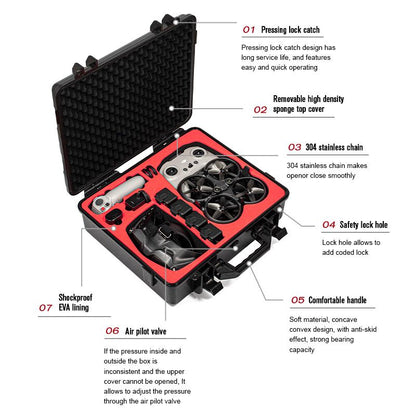 01 Pressing lock catch

Pressing lock catch design has long service life, and features easy and quick operating

02 Removable high density sponge top cover

03 304 stainless chain

304 stainless chain makes openor close smoothly

04 Safety lock hole

Lock hole allows to add coded lock

05 Comfortable handle

Soft material, concave convex design, with anti-skid effect, strong bearing capacity

06 Air pilot valve

If the pressure inside and outside the box is inconsistent and the upper cover cannot be opened, It allows to adjust the pressure through the air pilot valve

07 Shockproof EVA lining