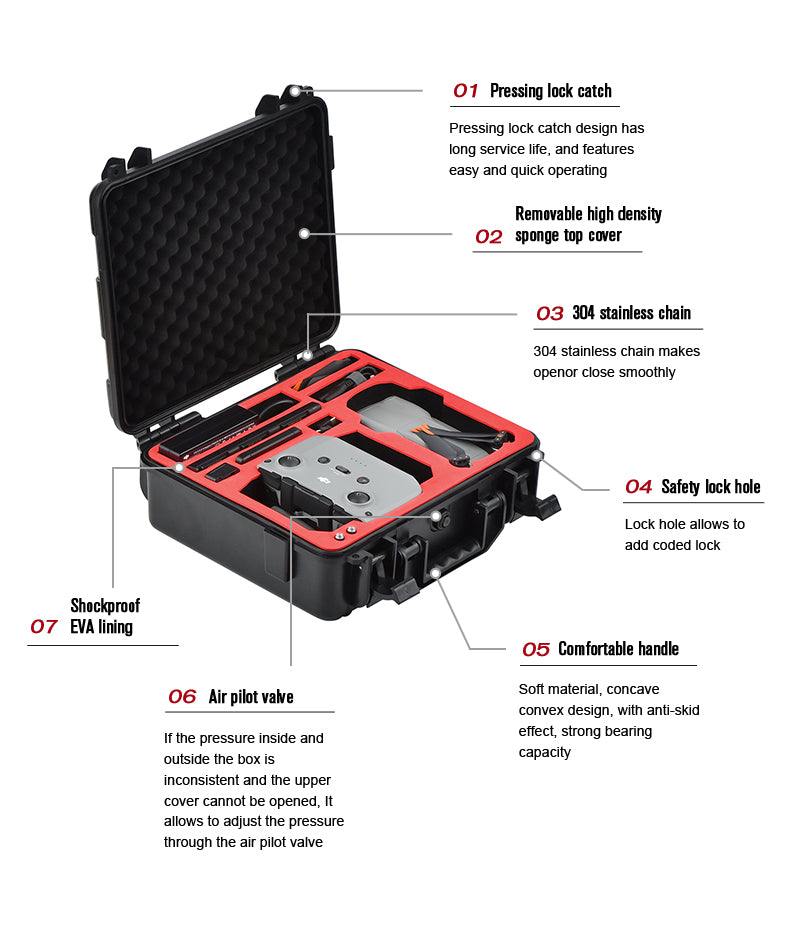 01 Pressing lock catch

Pressing lock catch design has long service life, and features easy and quick operating

02 Removable high density sponge top cover

03 304 stainless chain

304 stainless chain makes openor close smoothly

04 Safety lock hole

Lock hole allows to add coded lock

05 Comfortable handle

Soft material, concave convex design, with anti-skid effect, strong bearing capacity

06 Air pilot valve

If the pressure inside and outside the box is inconsistent and the upper cover cannot be opened, It allows to adjust the pressure through the air pilot valve

07 Shockproof EVA lining