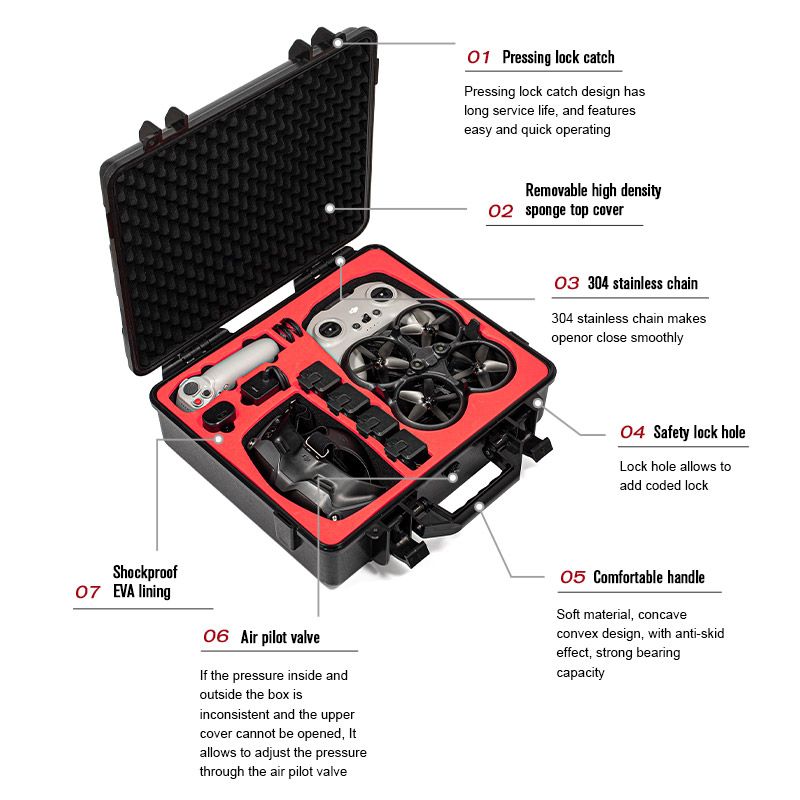 01 Pressing lock catch

Pressing lock catch design has long service life, and features easy and quick operating

02 Removable high density sponge top cover

03 304 stainless chain

304 stainless chain makes openor close smoothly

04 Safety lock hole

Lock hole allows to add coded lock

05 Comfortable handle

Soft material, concave convex design, with anti-skid effect, strong bearing capacity

06 Air pilot valve

If the pressure inside and outside the box is inconsistent and the upper cover cannot be opened, It allows to adjust the pressure through the air pilot valve

07 Shockproof EVA lining